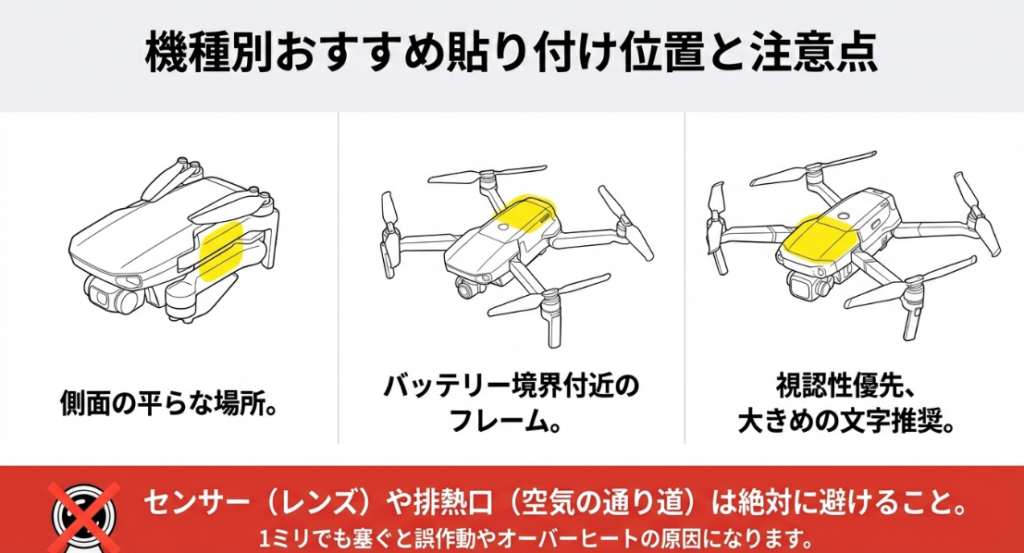 機種別おすすめ貼り付け位置と注意点

側面の平らな場所。

バッテリー境界付近のフレーム。

視認性優先、大きめの文字推奨。

センサー（レンズ）や排熱口（空気の通り道）は絶対に避けること。
1ミリでも塞ぐと誤作動やオーバーヒートの原因になります。