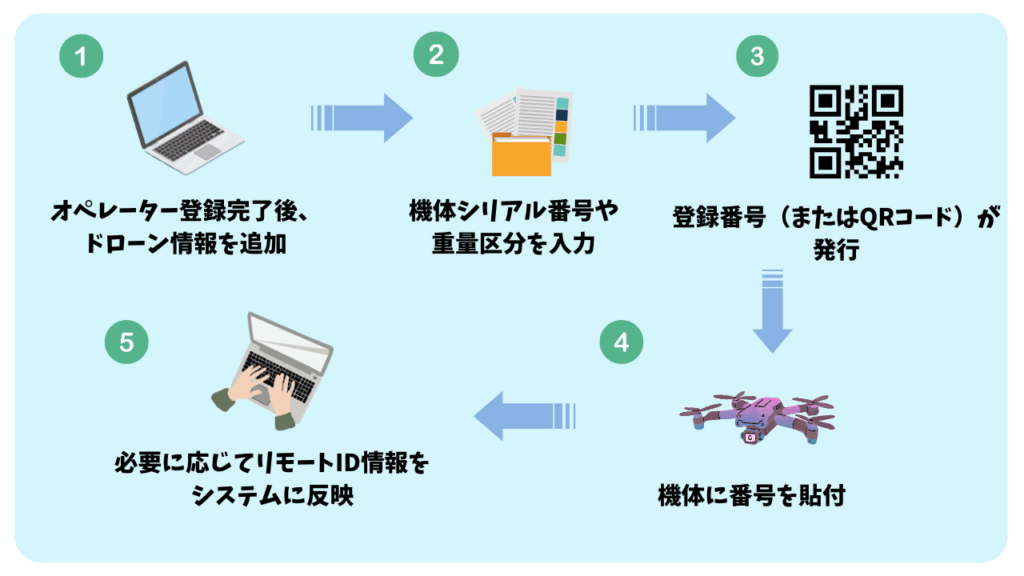 1

オペレーター登録完了後、ドローン情報を追加

2

機体シリアル番号や重量区分を入力

3

登録番号（またはQRコード）が発行

4

機体に番号を貼付

5

必要に応じてリモートID情報をシステムに反映